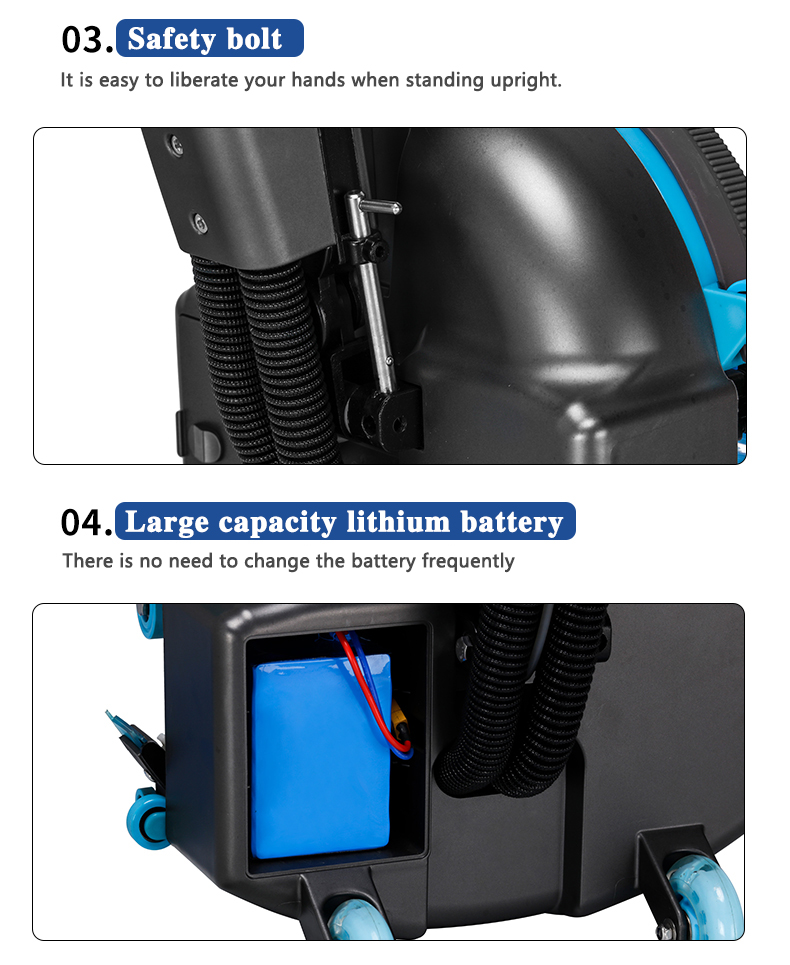 03. Safety bolt

It is easy to liberate your hands when standing upright.

04. Large capacity lithium battery

There is no need to change the battery frequently